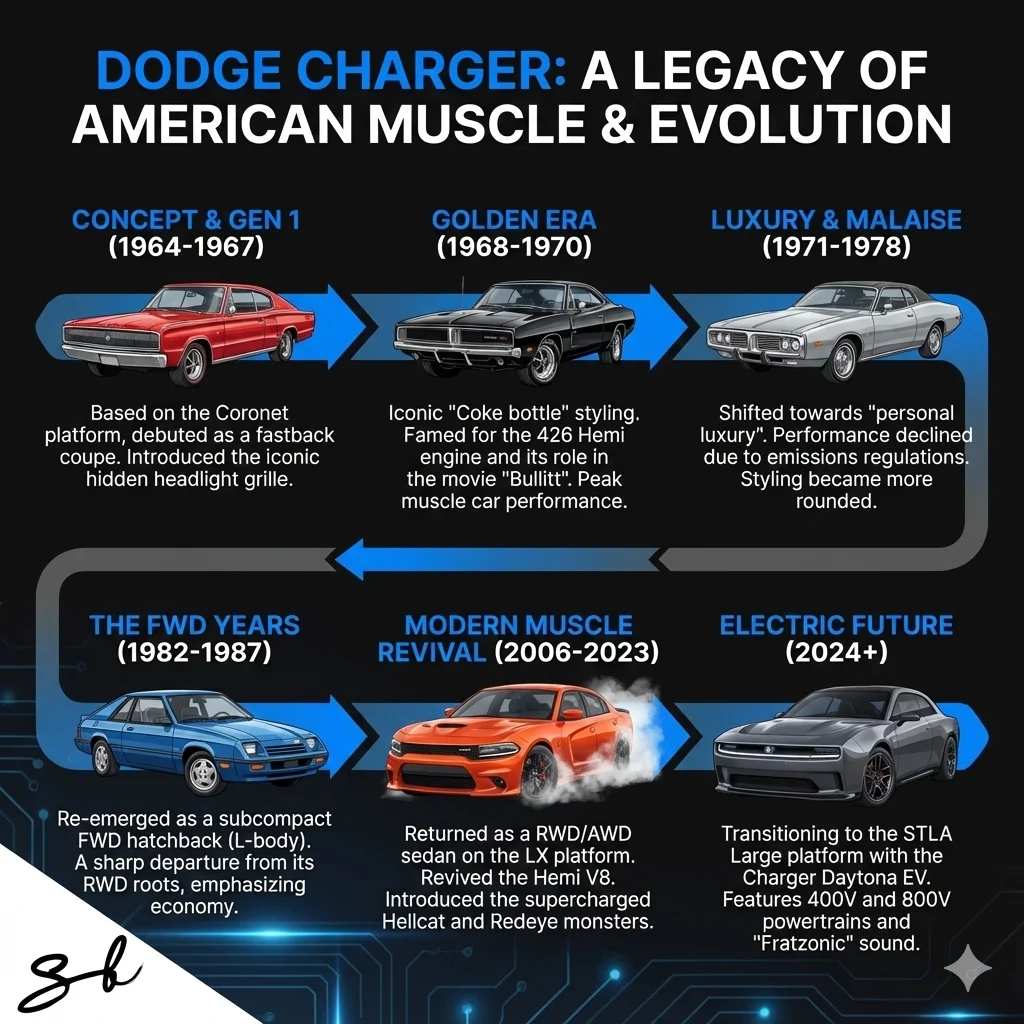 DODGE CHARGER: A LEGACY OF AMERICAN MUSCLE & EVOLUTION

CONCEPT & GEN 1 (1964-1967)

Based on the Coronet platform, debuted as a fastback coupe. Introduced the iconic hidden headlight grille.

GOLDEN ERA (1968-1970)

Iconic "Coke bottle" styling. Famed for the 426 Hemi engine and its role in the movie "Bullitt". Peak muscle car performance.

LUXURY & MALAISE (1971-1978)

Shifted towards "personal luxury". Performance declined due to emissions regulations. Styling became more rounded.

THE FWD YEARS (1982-1987)

Re-emerged as a subcompact FWD hatchback (L-body). A sharp departure from its RWD roots, emphasizing economy.

MODERN MUSCLE REVIVAL (2006-2023)

Returned as a RWD/AWD sedan on the LX platform. Revived the Hemi V8. Introduced the supercharged Hellcat and Redeye monsters.

ELECTRIC FUTURE (2024+)

Transitioning to the STLA Large platform with the Charger Daytona EV. Features 400V and 800V powertrains and "Fratzonic" sound.

Sb