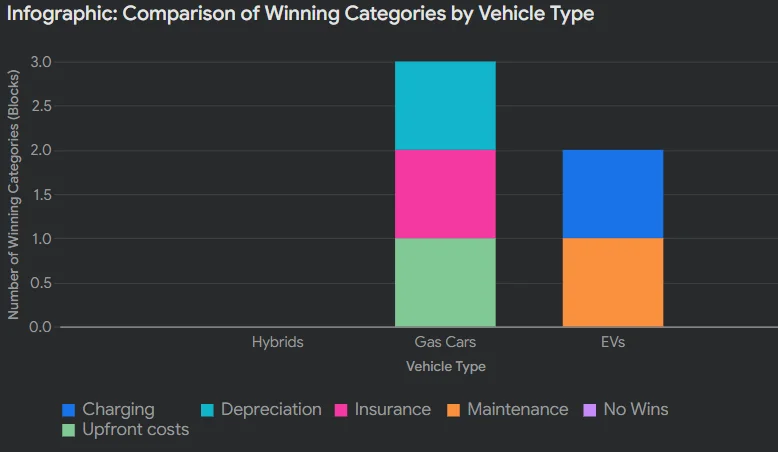 Infographic: Comparison of Winning Categories by Vehicle Type

Number of Winning Categories (Blocks)

3.0
2.5
2.0
1.5
1.0
0.5
0.0

Hybrids
Gas Cars
EVs

Vehicle Type

Charging
Depreciation
Insurance
Maintenance
No Wins
Upfront costs