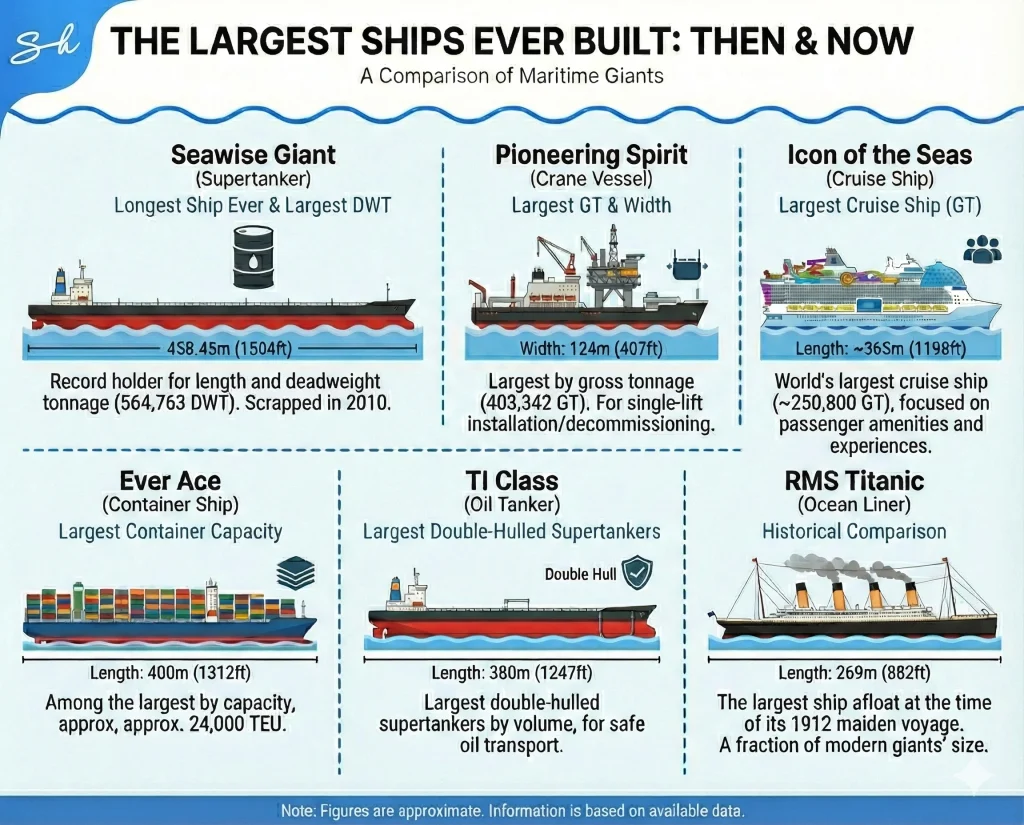 Sh

THE LARGEST SHIPS EVER BUILT: THEN & NOW

A Comparison of Maritime Giants

Seawise Giant
(Supertanker)
Longest Ship Ever & Largest DWT

4S8.45m (1504ft)

Record holder for length and deadweight tonnage (564,763 DWT). Scrapped in 2010.

Pioneering Spirit
(Crane Vessel)
Largest GT & Width

Width: 124m (407ft)

Largest by gross tonnage (403,342 GT). For single-lift installation/decommissioning.

Icon of the Seas
(Cruise Ship)
Largest Cruise Ship (GT)

Length: ~36Sm (1198ft)

World's largest cruise ship (~250,800 GT), focused on passenger amenities and experiences.

Ever Ace
(Container Ship)
Largest Container Capacity

Length: 400m (1312ft)

Among the largest by capacity, approx, approx. 24,000 TEU.

TI Class
(Oil Tanker)
Largest Double-Hulled Supertankers

Double Hull

Length: 380m (1247ft)

Largest double-hulled supertankers by volume, for safe oil transport.

RMS Titanic
(Ocean Liner)
Historical Comparison

Length: 269m (882ft)

The largest ship afloat at the time of its 1912 maiden voyage. A fraction of modern giants' size.

Note: Figures are approximate. Information is based on available data.