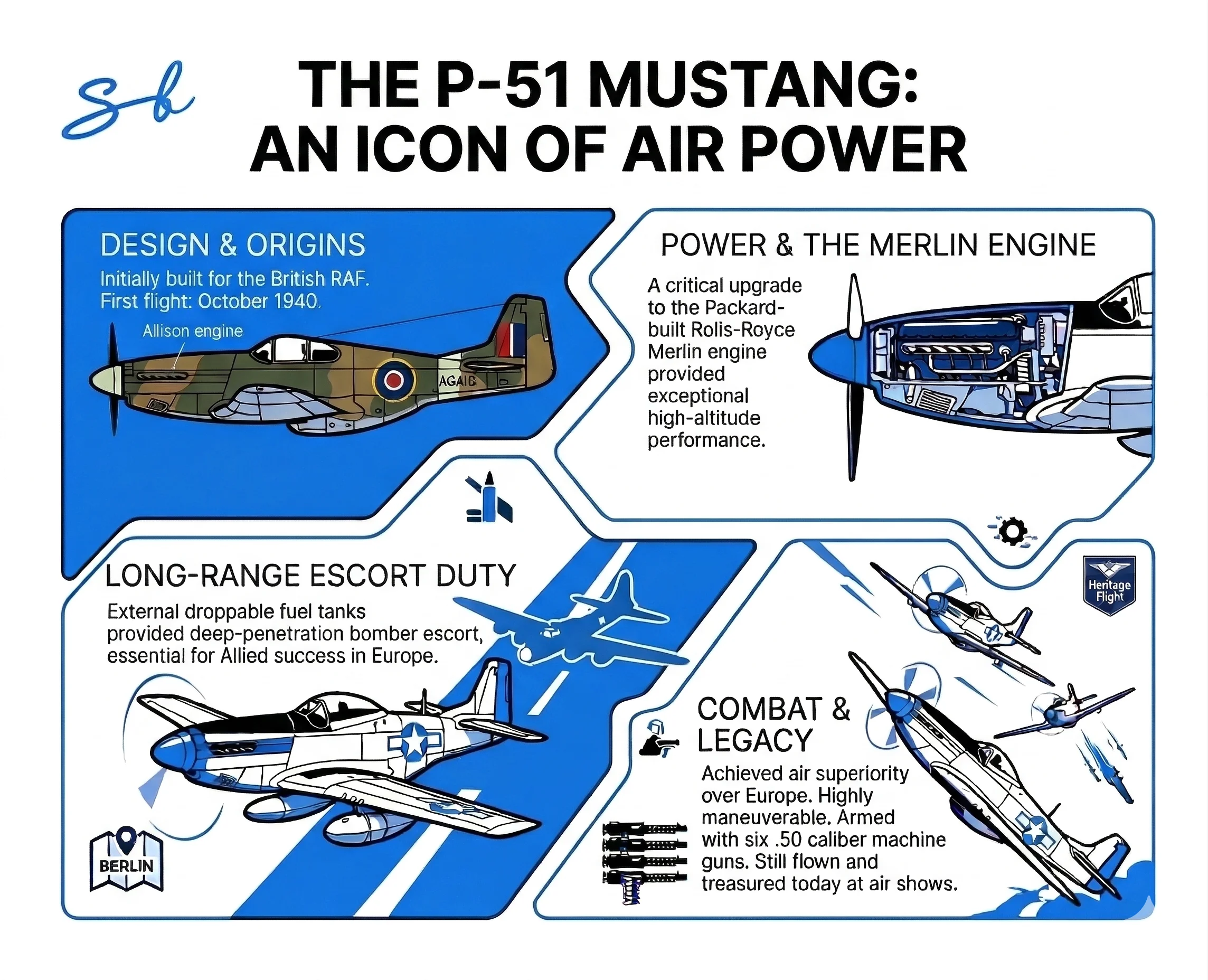 Sb

THE P-51 MUSTANG: AN ICON OF AIR POWER

DESIGN & ORIGINS

Initially built for the British RAF. First flight: October 1940.

Allison engine

AGAIB

POWER & THE MERLIN ENGINE

A critical upgrade to the Packard-built Rolis-Royce Merlin engine provided exceptional high-altitude performance.

LONG-RANGE ESCORT DUTY

External droppable fuel tanks provided deep-penetration bomber escort, essential for Allied success in Europe.

BERLIN

Heritage Flight

COMBAT & LEGACY

Achieved air superiority over Europe. Highly maneuverable. Armed with six .50 caliber machine guns. Still flown and treasured today at air shows.