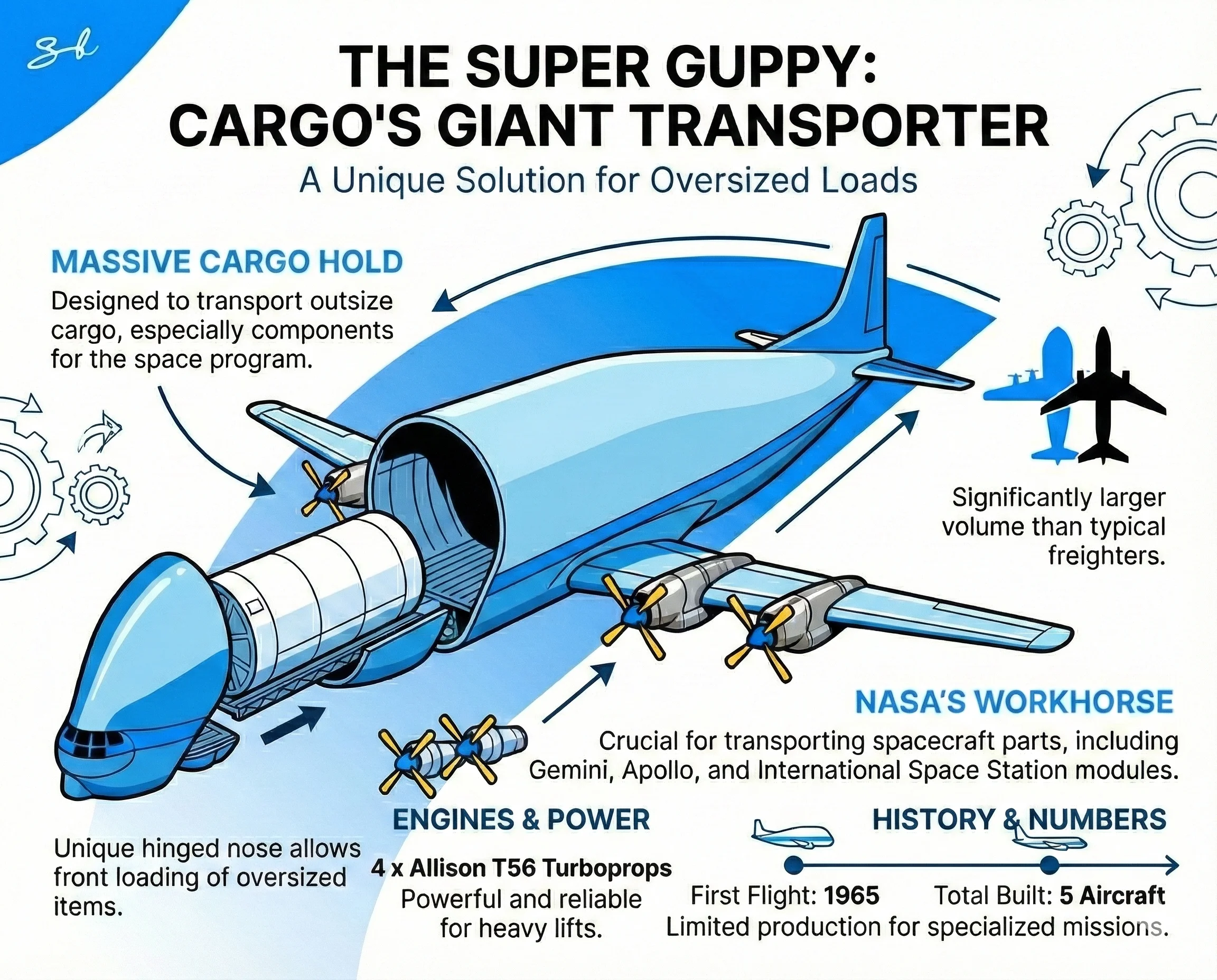 THE SUPER GUPPY:
CARGO'S GIANT TRANSPORTER

A Unique Solution for Oversized Loads

MASSIVE CARGO HOLD

Designed to transport outsize cargo, especially components for the space program.

Significantly larger volume than typical freighters.

NASA'S WORKHORSE

Crucial for transporting spacecraft parts, including Gemini, Apollo, and International Space Station modules.

Unique hinged nose allows front loading of oversized items.

ENGINES & POWER

4 x Allison T56 Turboprops
Powerful and reliable for heavy lifts.

HISTORY & NUMBERS

First Flight: 1965 Total Built: 5 Aircraft
Limited production for specialized missions.