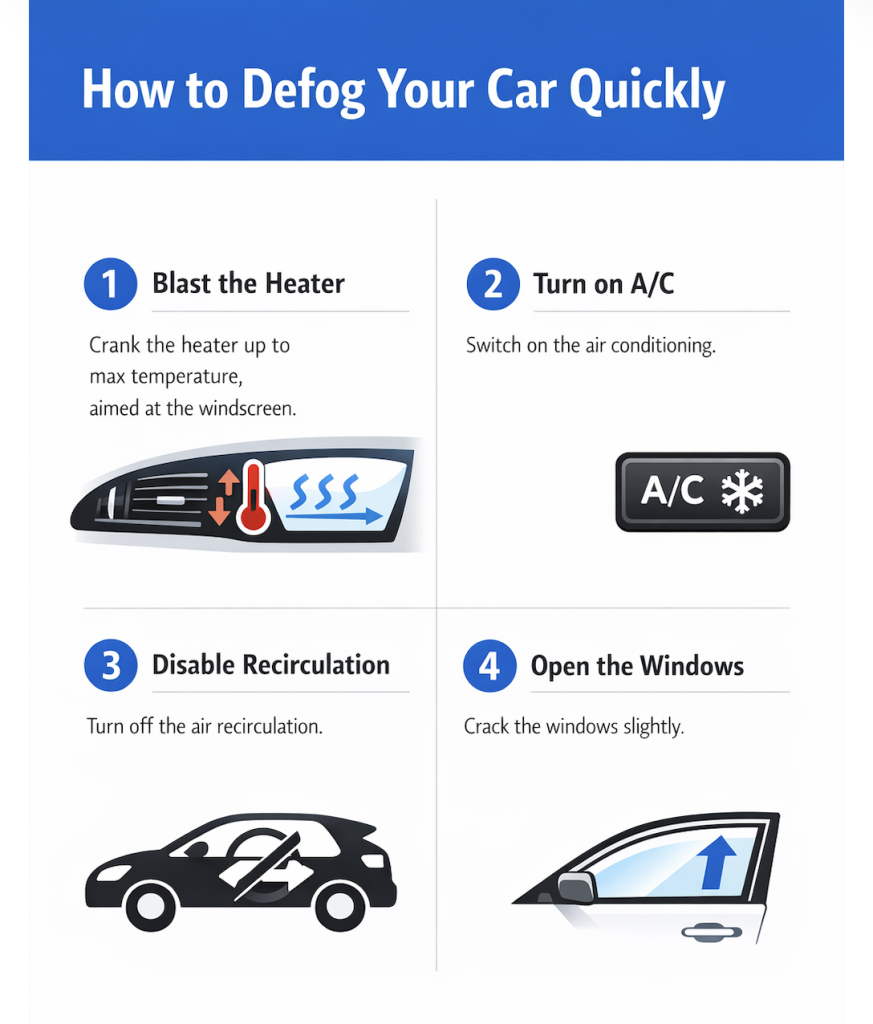 How to Defog Your Car Quickly

1 Blast the Heater

Crank the heater up to max temperature, aimed at the windscreen.

2 Turn on A/C

Switch on the air conditioning.

A/C

3 Disable Recirculation

Turn off the air recirculation.

4 Open the Windows

Crack the windows slightly.