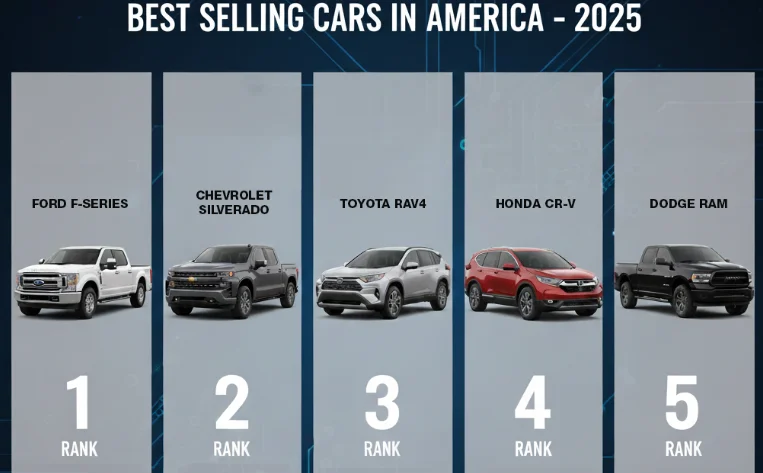 BEST SELLING CARS IN AMERICA - 2025

FORD F-SERIES

1

RANK

CHEVROLET SILVERADO

2

RANK

TOYOTA RAV4

3

RANK

HONDA CR-V

4

RANK

DODGE RAM

5

RANK