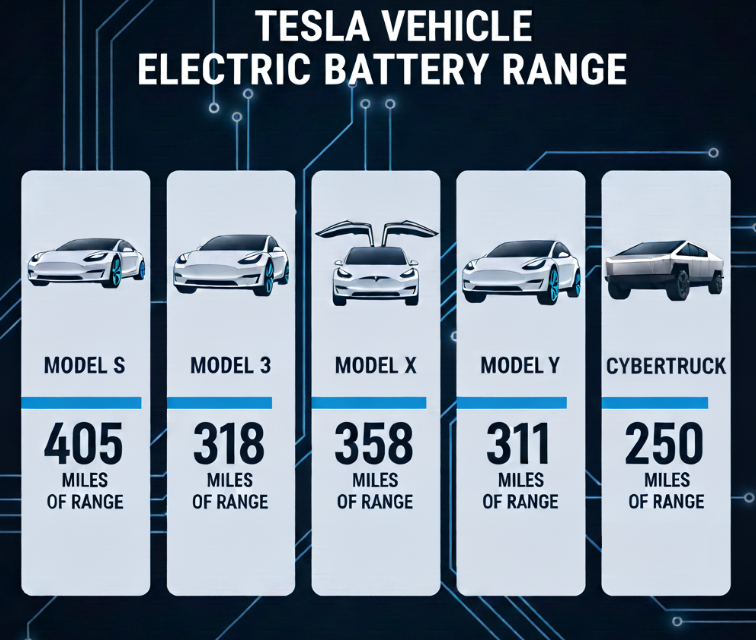 TESLA VEHICLE
ELECTRIC BATTERY RANGE

MODEL S
405
MILES
OF RANGE

MODEL 3
318
MILES
OF RANGE

MODEL X
358
MILES
OF RANGE

MODEL Y
311
MILES
OF RANGE

CYBERTRUCK
250
MILES
OF RANGE